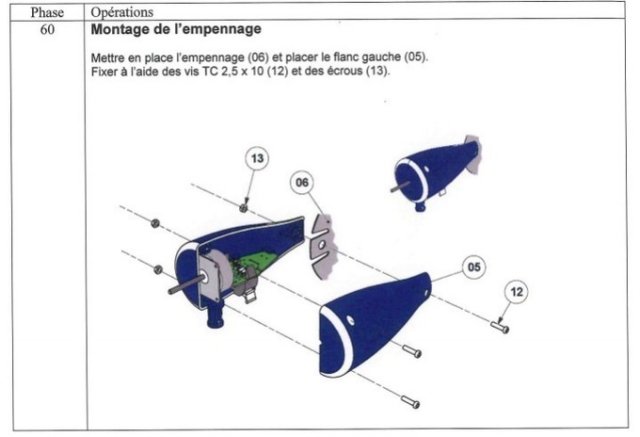 | Phase | Opérations |
|---|---|
| 60 | Montage de l'empennage Mettre en place l'empennage (06) et placer le flanc gauche (05). Fixer à l'aide des vis TC 2,5 x 10 (12) et des écrous (13). 13 06 05 12 |